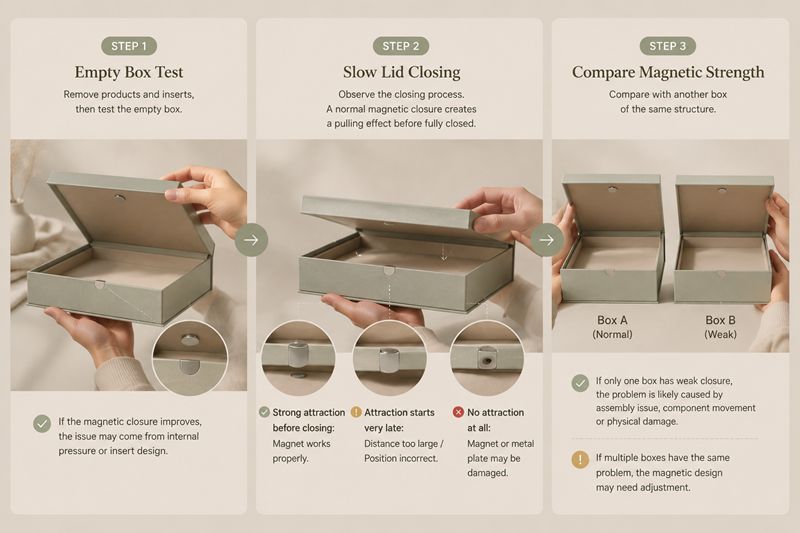 STEP 1

Empty Box Test

Remove products and inserts, then test the empty box.

If the magnetic closure improves, the issue may come from internal pressure or insert design.

STEP 2

Slow Lid Closing

Observe the closing process. A normal magnetic closure creates a pulling effect before fully closed.

Strong attraction before closing: Magnet works properly.

Attraction starts very late: Distance too large / Position incorrect.

No attraction at all: Magnet or metal plate may be damaged.

STEP 3

Compare Magnetic Strength

Compare with another box of the same structure.

Box A (Normal)

Box B (Weak)

If only one box has weak closure, the problem is likely caused by assembly issue, component movement or physical damage.

If multiple boxes have the same problem, the magnetic design may need adjustment.